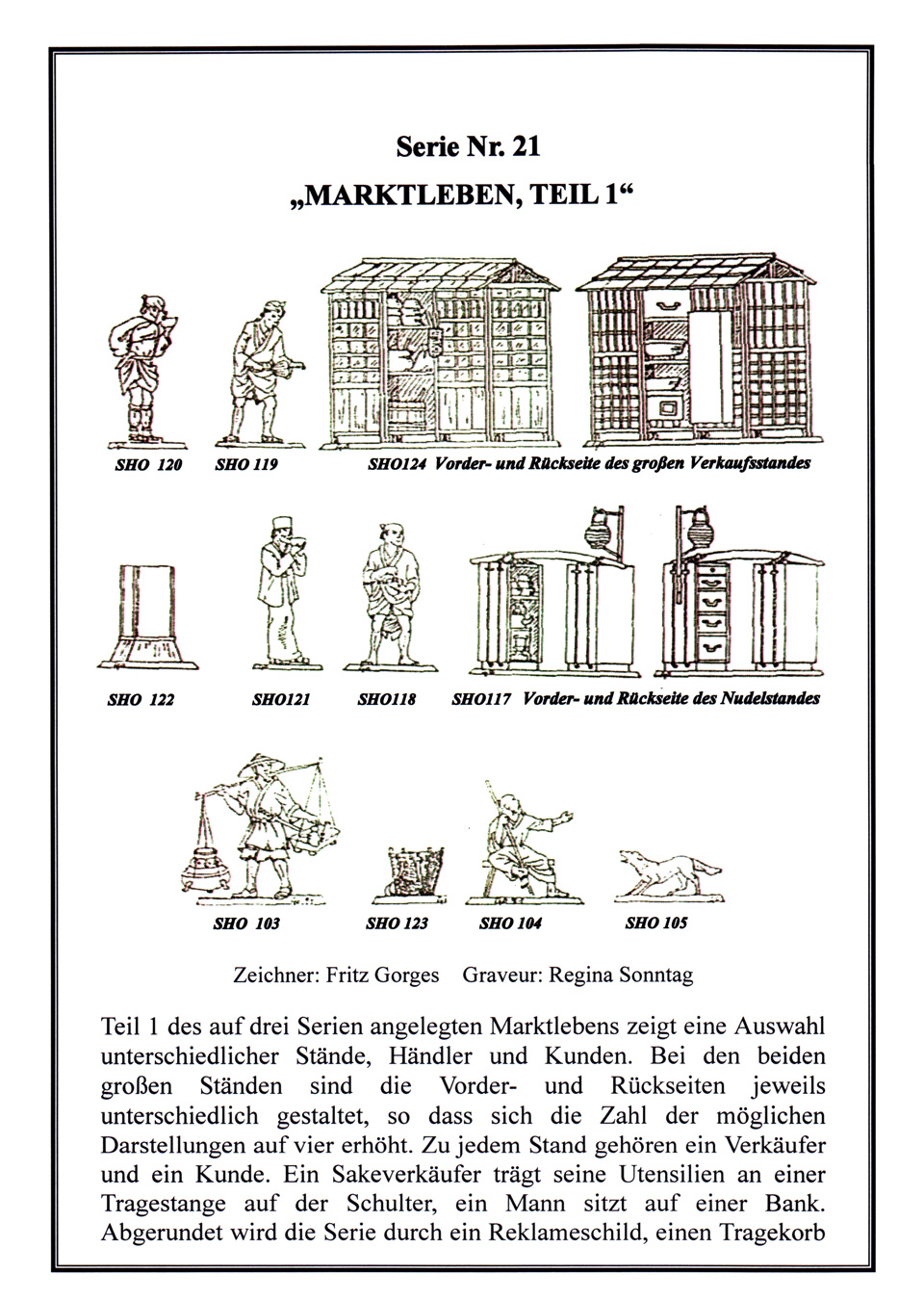 Serie Nr. 21

„MARKTLEBEN, TEIL 1“

SHO 120 SHO 119 SHO124 Vorder- und Rückseite des großen Verkaufsstandes

SHO 122 SHO121 SHO118 SHO117 Vorder- und Rückseite des Nudelstandes

SHO 103 SHO 123 SHO 104 SHO 105

Zeichner: Fritz Gorges Graveur: Regina Sonntag

Teil 1 des auf drei Serien angelegten Marktlebens zeigt eine Auswahl unterschiedlicher Stände, Händler und Kunden. Bei den beiden großen Ständen sind die Vorder- und Rückseiten jeweils unterschiedlich gestaltet, so dass sich die Zahl der möglichen Darstellungen auf vier erhöht. Zu jedem Stand gehören ein Verkäufer und ein Kunde. Ein Sakeverkäufer trägt seine Utensilien an einer Tragestange auf der Schulter, ein Mann sitzt auf einer Bank. Abgerundet wird die Serie durch ein Reklameschild, einen Tragekorb